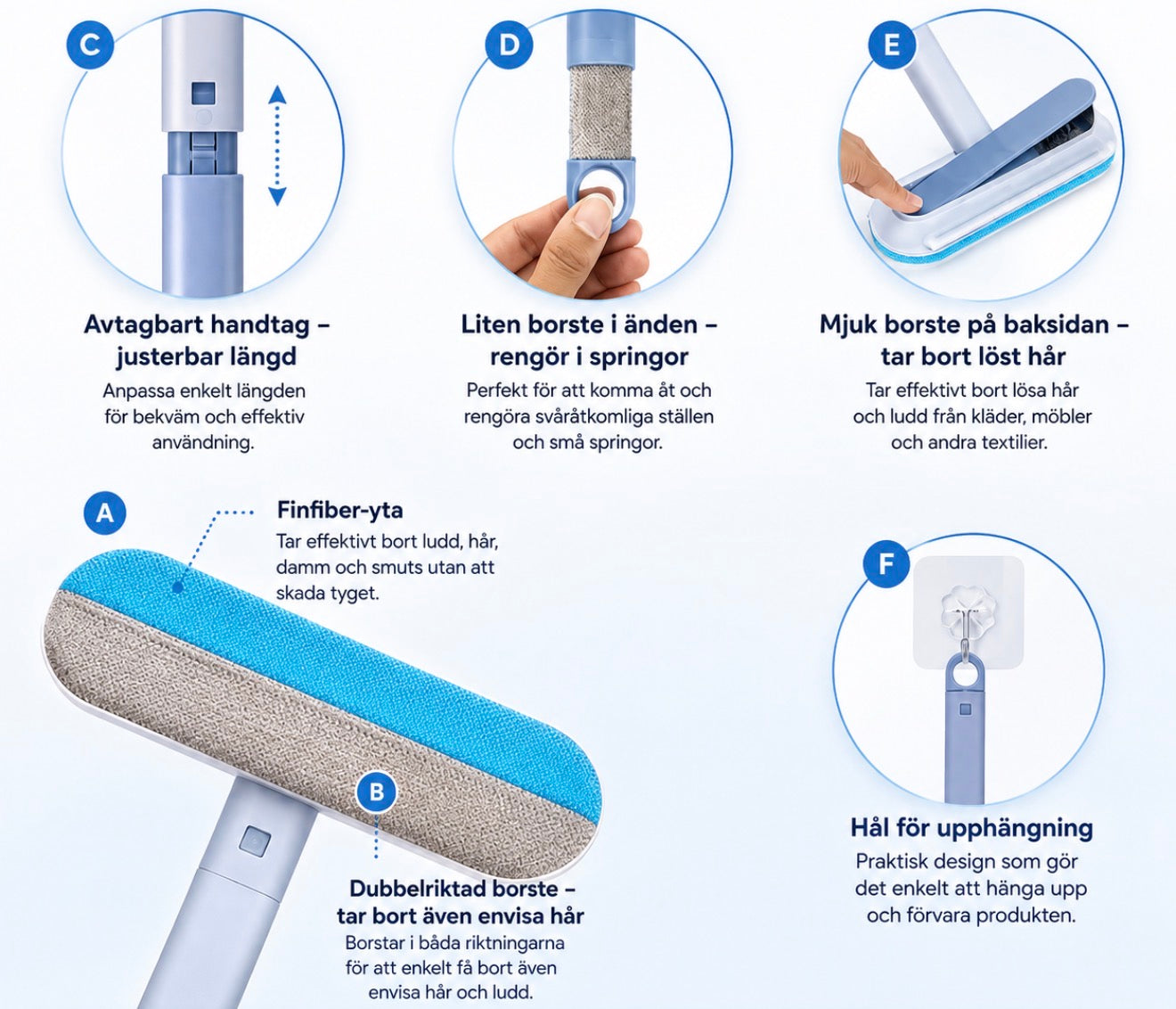 C

Avtagbart handtag – justerbar längd

Anpassa enkelt längden för bekväm och effektiv användning.

D

Liten borste i änden – rengör i springor

Perfekt för att komma åt och rengöra svåråtkomliga ställen och små springor.

E

Mjuk borste på baksidan – tar bort löst hår

Tar effektivt bort lösa hår och ludd från kläder, möbler och andra textilier.

A

Finfiber-yta

Tar effektivt bort ludd, hår, damm och smuts utan att skada tyget.

B

Dubbelriktad borste – tar bort även envisa hår

Borstar i båda riktningarna för att enkelt få bort även envisa hår och ludd.

F

Hål för upphängning

Praktisk design som gör det enkelt att hänga upp och förvara produkten.